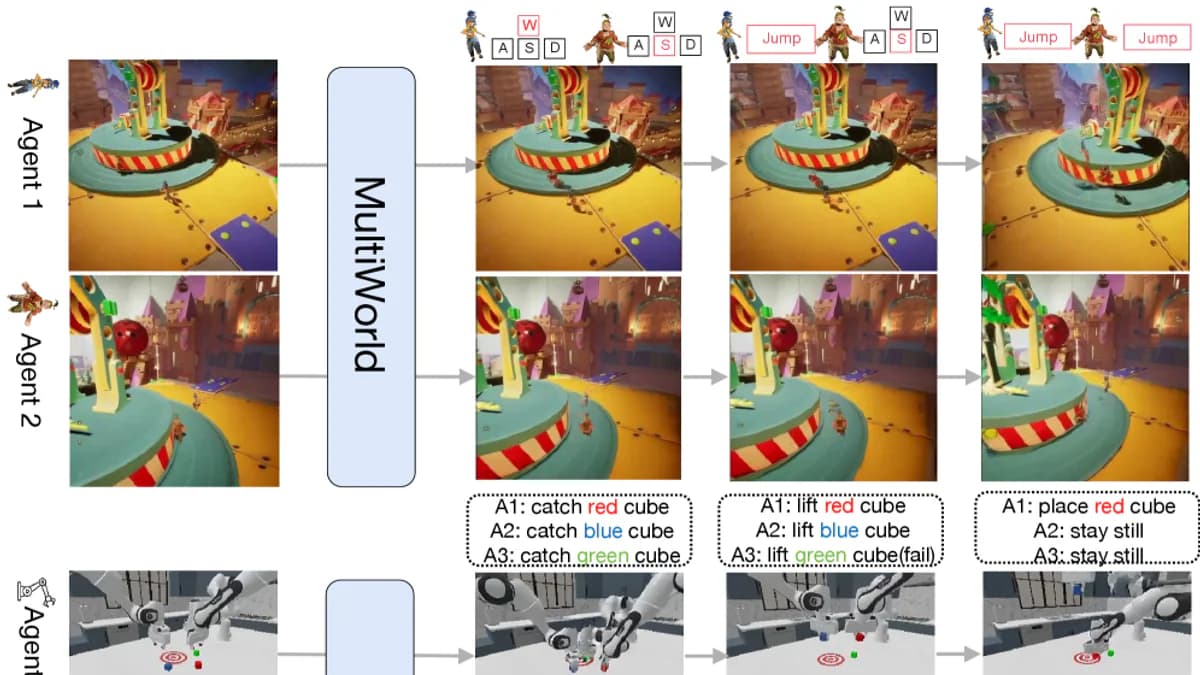 W
A S D
W
A S D
Jump
W
A S D
Jump
Jump

Agent 1

Agent 2

MultiWorld

A1: catch red cube
A2: catch blue cube
A3: catch green cube

A1: lift red cube
A2: lift blue cube
A3: lift green cube(fail)

A1: place red cube
A2: stay still
A3: stay still

Agent